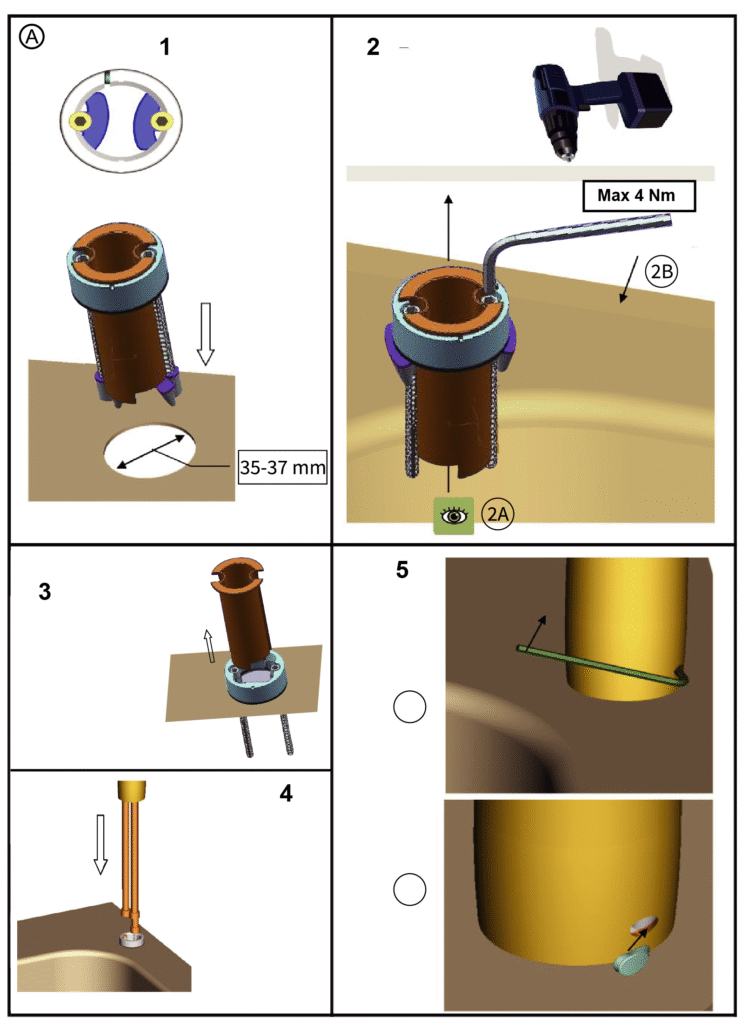 Ⓐ

1

35-37 mm

2

Max 4 Nm

2B

2A

3

4

5